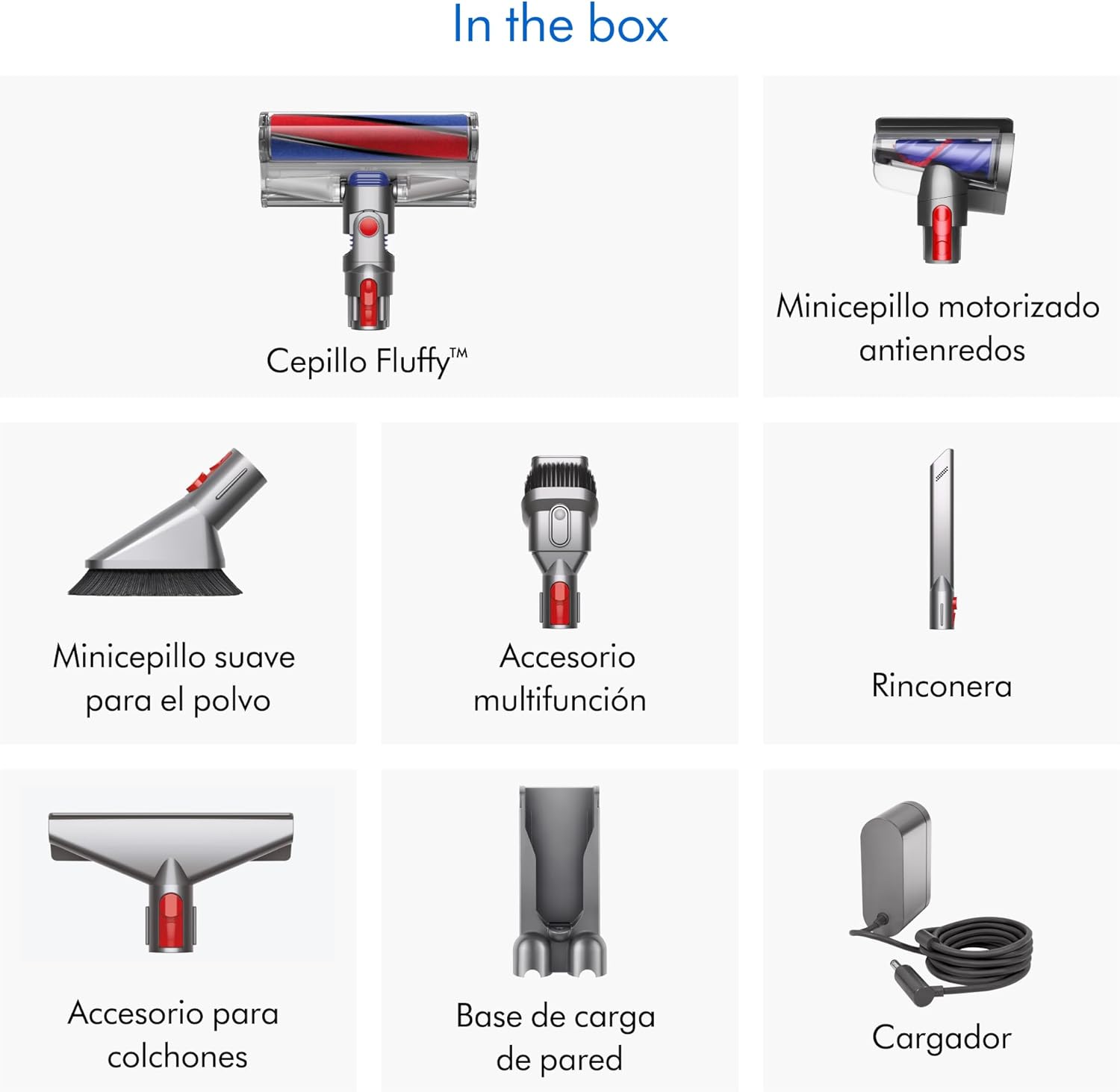 In the box

Cepillo Fluffy™

Minicepillo motorizado antienredos

Minicepillo suave para el polvo

Accesorio multifunción

Rinconera

Accesorio para colchones

Base de carga de pared

Cargador